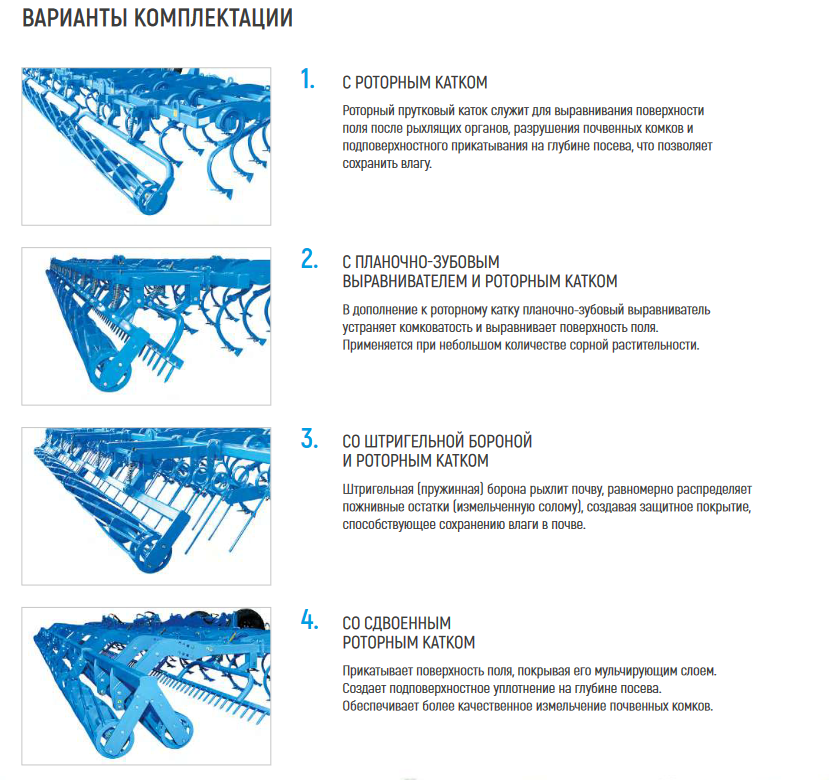 ВАРИАНТЫ КОМПЛЕКТАЦИИ

1. С РОТОРНЫМ КАТКОМ

Роторный прутковый каток служит для выравнивания поверхности поля после рыхлящих органов, разрушения почвенных комков и подповерхностного прикатывания на глубине посева, что позволяет сохранить влагу.

2. С ПЛАНОЧНО-ЗУБОВЫМ ВЫРАВНИВАТЕЛЕМ И РОТОРНЫМ КАТКОМ

В дополнение к роторному катку планочно-зубовый выравниватель устраняет комковатость и выравнивает поверхность поля. Применяется при небольшом количестве сорной растительности.

3. СО ШТРИГЕЛЬНОЙ БОРОНОЙ И РОТОРНЫМ КАТКОМ

Штригельная (пружинная) борона рыхлит почву, равномерно распределяет пожнивные остатки (измельченную солому), создавая защитное покрытие, способствующее сохранению влаги в почве.

4. СО СДВОЕННЫМ РОТОРНЫМ КАТКОМ

Прикатывает поверхность поля, покрывая его мульчирующим слоем. Создает подповерхностное уплотнение на глубине посева. Обеспечивает более качественное измельчение почвенных комков.